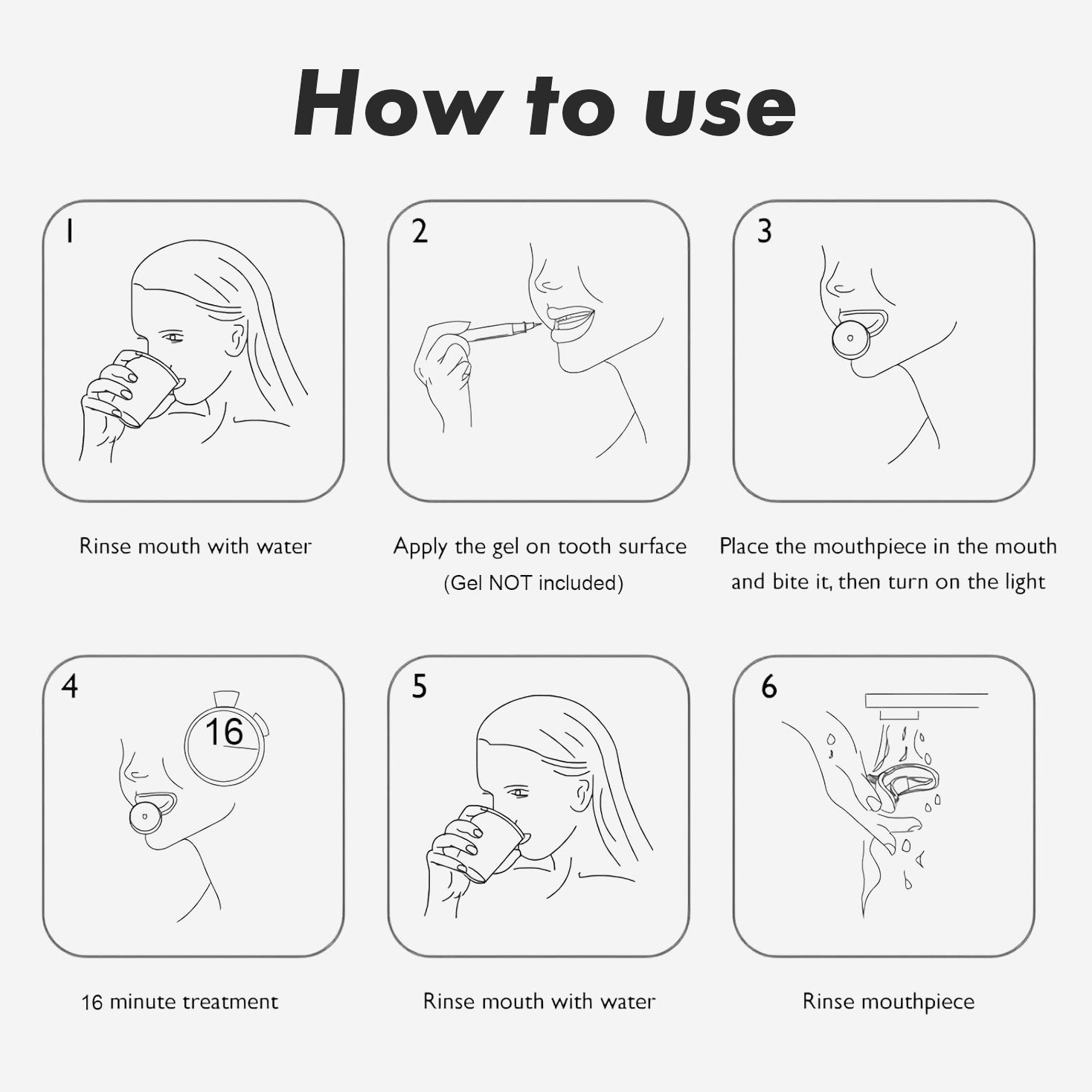 How to use

1

Rinse mouth with water

2

Apply the gel on tooth surface
(Gel NOT included)

3

Place the mouthpiece in the mouth and bite it, then turn on the light

4

16

16 minute treatment

5

Rinse mouth with water

6

Rinse mouthpiece